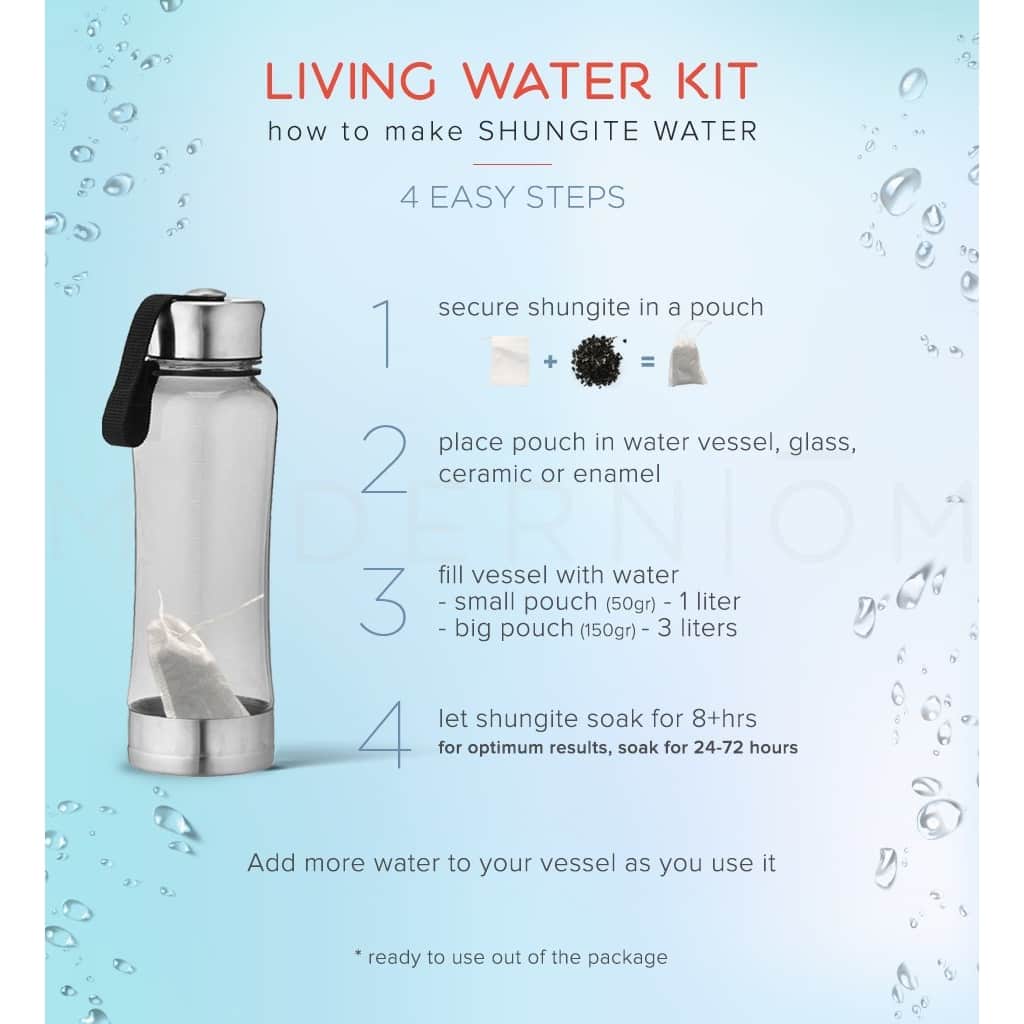 LIVING WATER KIT
how to make SHUNGITE WATER

4 EASY STEPS

1 secure shungite in a pouch

+ =

2 place pouch in water vessel, glass, ceramic or enamel

MODERNIOM

3 fill vessel with water
- small pouch (50gr) - 1 liter
- big pouch (150gr) - 3 liters

4 let shungite soak for 8+hrs
for optimum results, soak for 24-72 hours

Add more water to your vessel as you use it

* ready to use out of the package