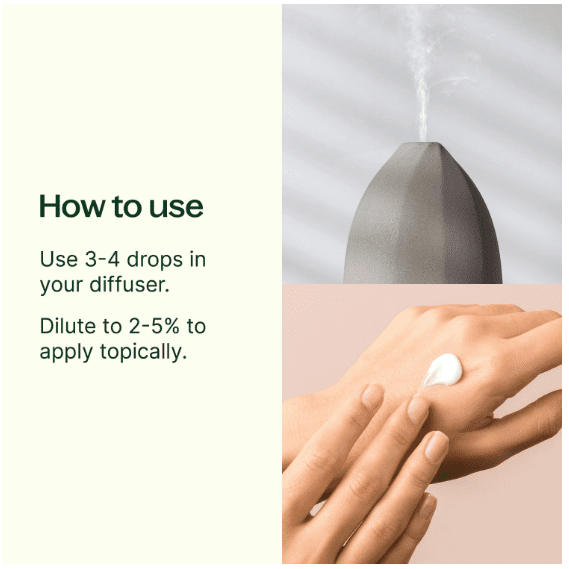 How to use

Use 3-4 drops in your diffuser.

Dilute to 2-5% to apply topically.