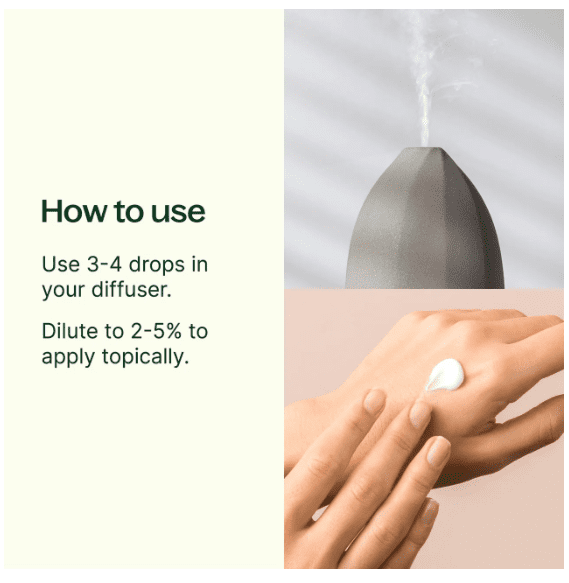 How to use

Use 3-4 drops in your diffuser.

Dilute to 2-5% to apply topically.